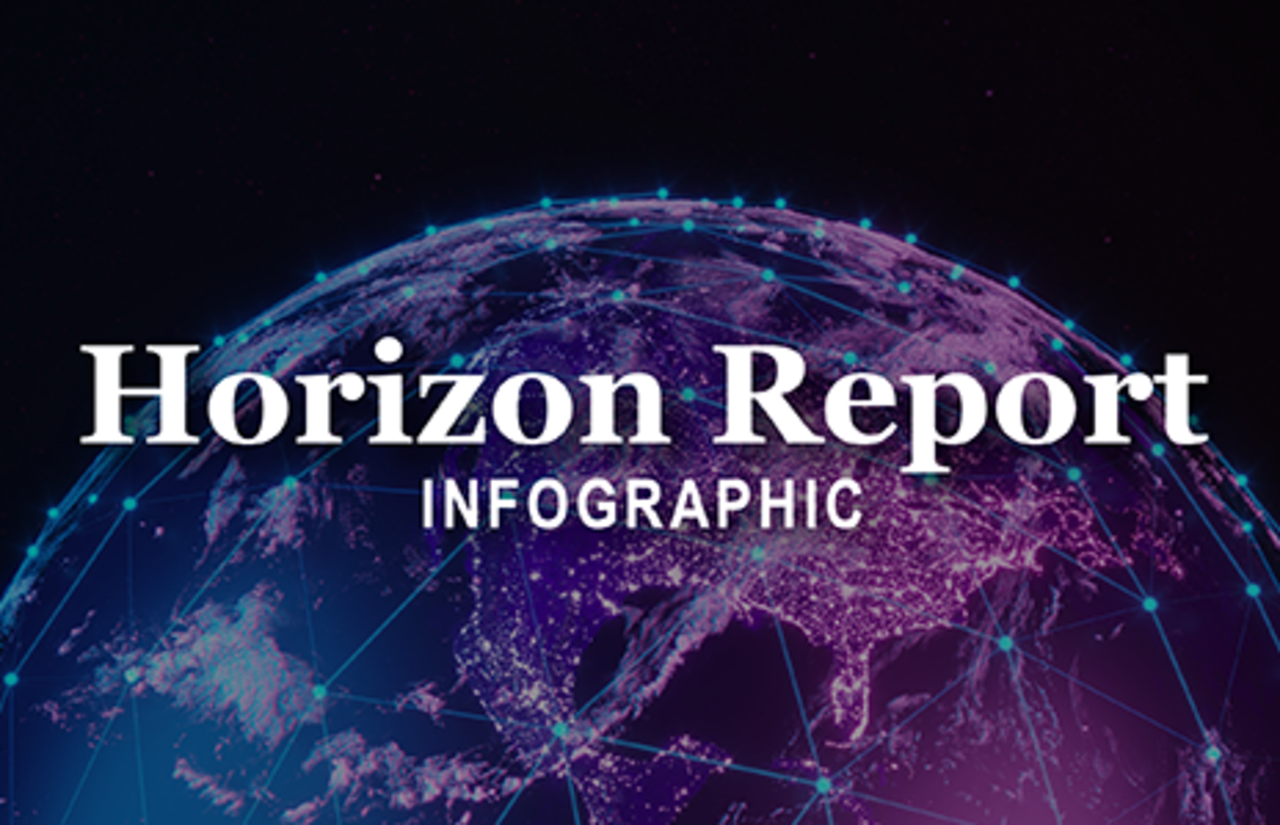 Horizon Report
INFOGRAPHIC