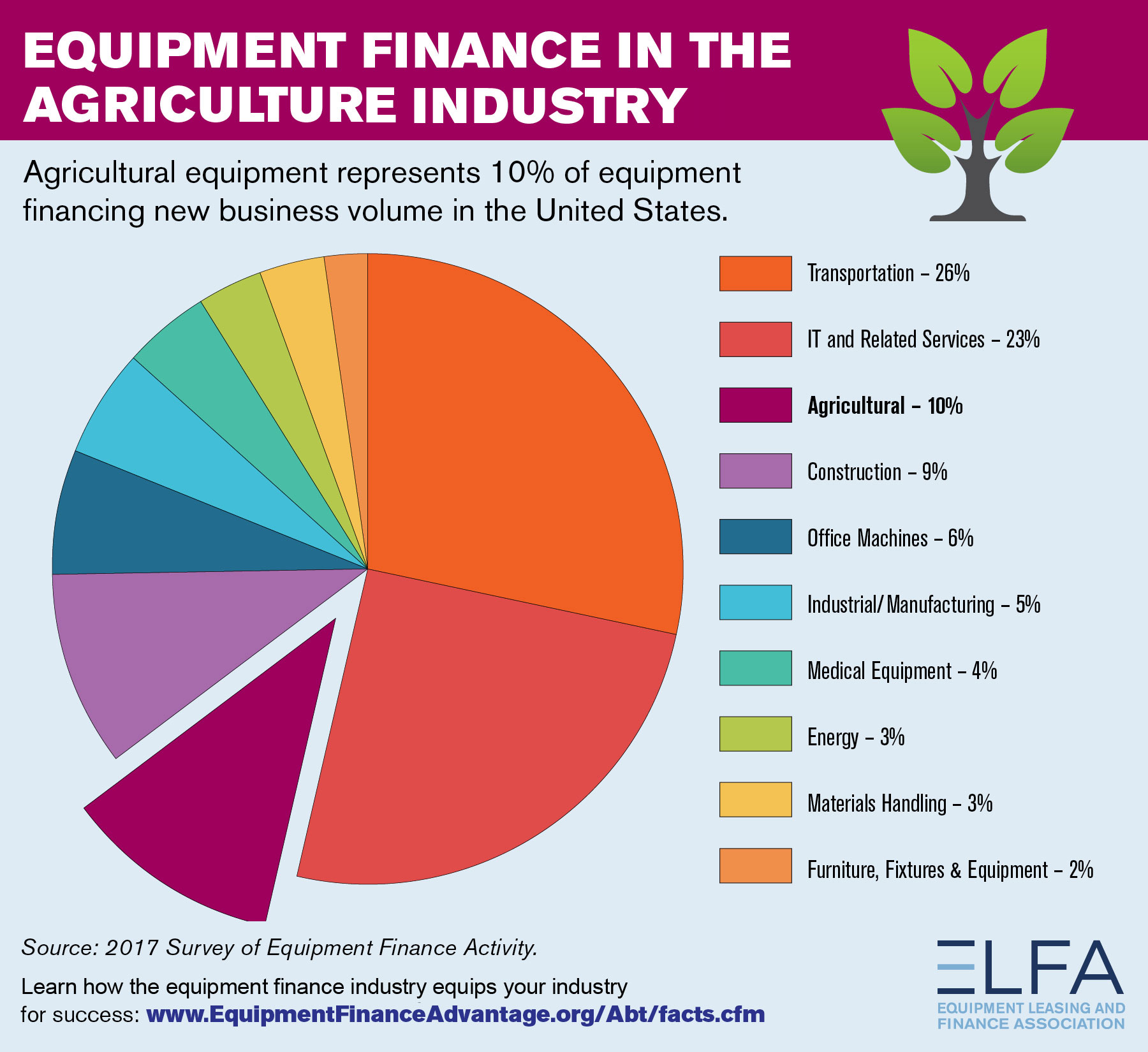 EQUIPMENT FINANCE IN THE AGRICULTURE INDUSTRY

Agricultural equipment represents 10% of equipment financing new business volume in the United States.

Transportation – 26%

IT and Related Services – 23%

Agricultural – 10%

Construction – 9%

Office Machines – 6%

Industrial/Manufacturing – 5%

Medical Equipment – 4%

Energy – 3%

Materials Handling – 3%

Furniture, Fixtures & Equipment – 2%

Source: 2017 Survey of Equipment Finance Activity.

Learn how the equipment finance industry equips your industry for success: www.EquipmentFinanceAdvantage.org/Abt/facts.cfm

ELFA
EQUIPMENT LEASING AND FINANCE ASSOCIATION